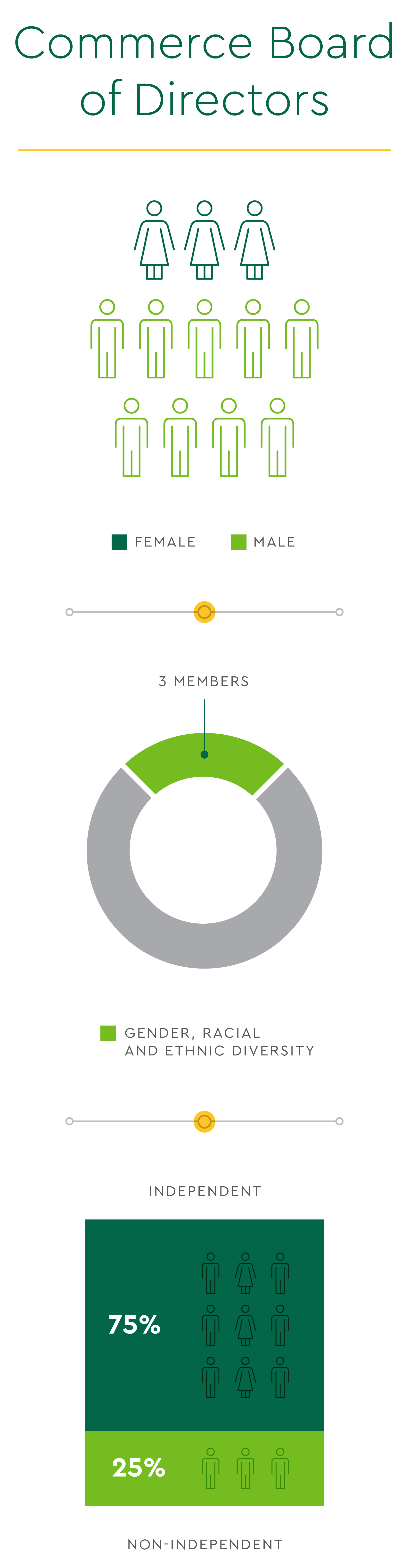 Commerce Board of Directors

FEMALE MALE

3 MEMBERS

GENDER, RACIAL AND ETHNIC DIVERSITY

INDEPENDENT

75%

25%

NON-INDEPENDENT